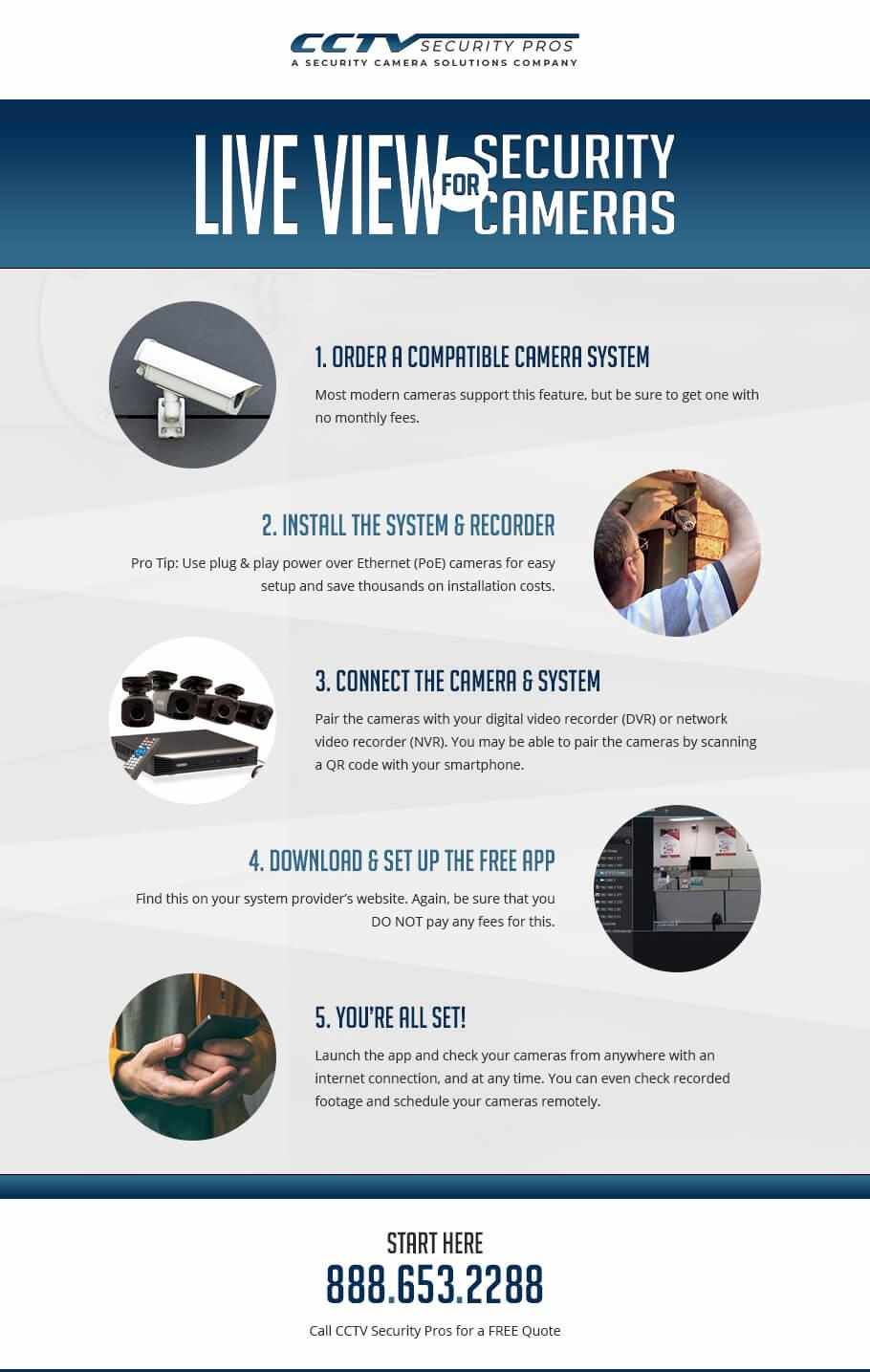 CCTV SECURITY PROS
A SECURITY CAMERA SOLUTIONS COMPANY

LIVE VIEW FOR SECURITY CAMERAS

1. ORDER A COMPATIBLE CAMERA SYSTEM
Most modern cameras support this feature, but be sure to get one with no monthly fees.

2. INSTALL THE SYSTEM & RECORDER
Pro Tip: Use plug & play power over Ethernet (PoE) cameras for easy setup and save thousands on installation costs.

3. CONNECT THE CAMERA & SYSTEM
Pair the cameras with your digital video recorder (DVR) or network video recorder (NVR). You may be able to pair the cameras by scanning a QR code with your smartphone.

4. DOWNLOAD & SET UP THE FREE APP
Find this on your system provider's website. Again, be sure that you DO NOT pay any fees for this.

5. YOU'RE ALL SET!
Launch the app and check your cameras from anywhere with an internet connection, and at any time. You can even check recorded footage and schedule your cameras remotely.

START HERE
888.653.2288
Call CCTV Security Pros for a FREE Quote